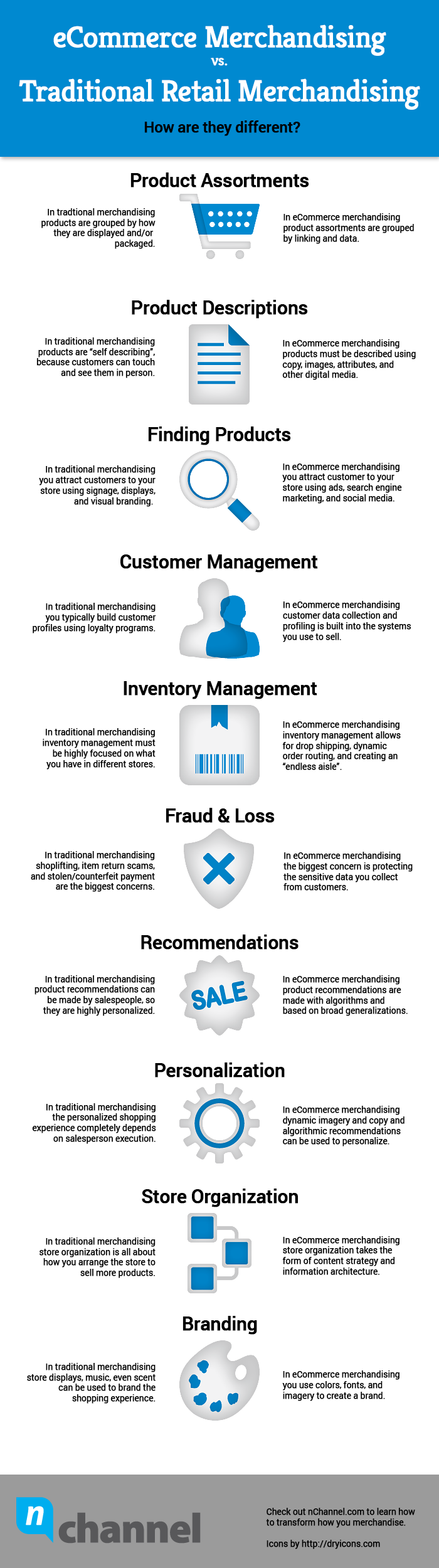 eCommerce Merchandising
vs.
Traditional Retail Merchandising

How are they different?

Product Assortments

In tradtional merchandising products are grouped by how they are displayed and/or packaged.

In eCommerce merchandising product assortments are grouped by linking and data.

Product Descriptions

In traditional merchandising products are "self describing", because customers can touch and see them in person.

In eCommerce merchandising products must be described using copy, images, attributes, and other digital media.

Finding Products

In traditional merchandising you attract customers to your store using signage, displays, and visual branding.

In eCommerce merchandising you attract customer to your store using ads, search engine marketing, and social media.

Customer Management

In traditional merchandising you typically build customer profiles using loyalty programs.

In eCommerce merchandising customer data collection and profiling is built into the systems you use to sell.

Inventory Management

In traditional merchandising inventory management must be highly focused on what you have in different stores.

In eCommerce merchandising inventory management allows for drop shipping, dynamic order routing, and creating an "endless aisle".

Fraud & Loss

In traditional merchandising shoplifting, item return scams, and stolen/counterfeit payment are the biggest concerns.

In eCommerce merchandising the biggest concern is protecting the sensitive data you collect from customers.

Recommendations

In traditional merchandising product recommendations can be made by salespeople, so they are highly personalized.

SALE

In eCommerce merchandising product recommendations are made with algorithms and based on broad generalizations.

Personalization

In traditional merchandising the personalized shopping experience completely depends on salesperson execution.

In eCommerce merchandising dynamic imagery and copy and algorithmic recommendations can be used to personalize.

Store Organization

In traditional merchandising store organization is all about how you arrange the store to sell more products.

In eCommerce merchandising store organization takes the form of content strategy and information architecture.

Branding

In traditional merchandising store displays, music, even scent can be used to brand the shopping experience.

In eCommerce merchandising you use colors, fonts, and imagery to create a brand.

n channel

Check out nChannel.com to learn how to transform how you merchandise.

Icons by http://dryicons.com