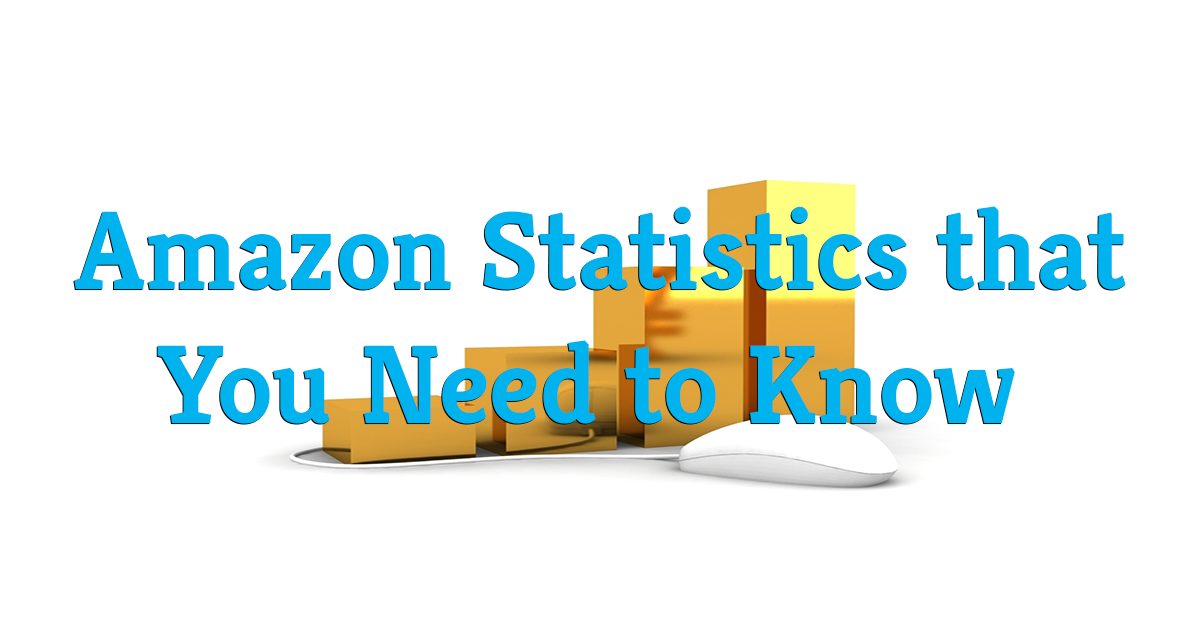 Amazon Statistics that You Need to Know